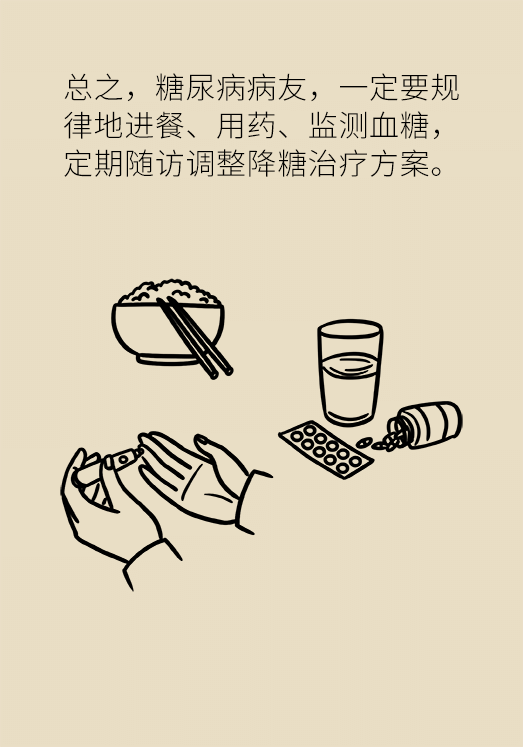 总之，糖尿病病友，一定要规律地进餐、用药、监测血糖，定期随访调整降糖治疗方案。